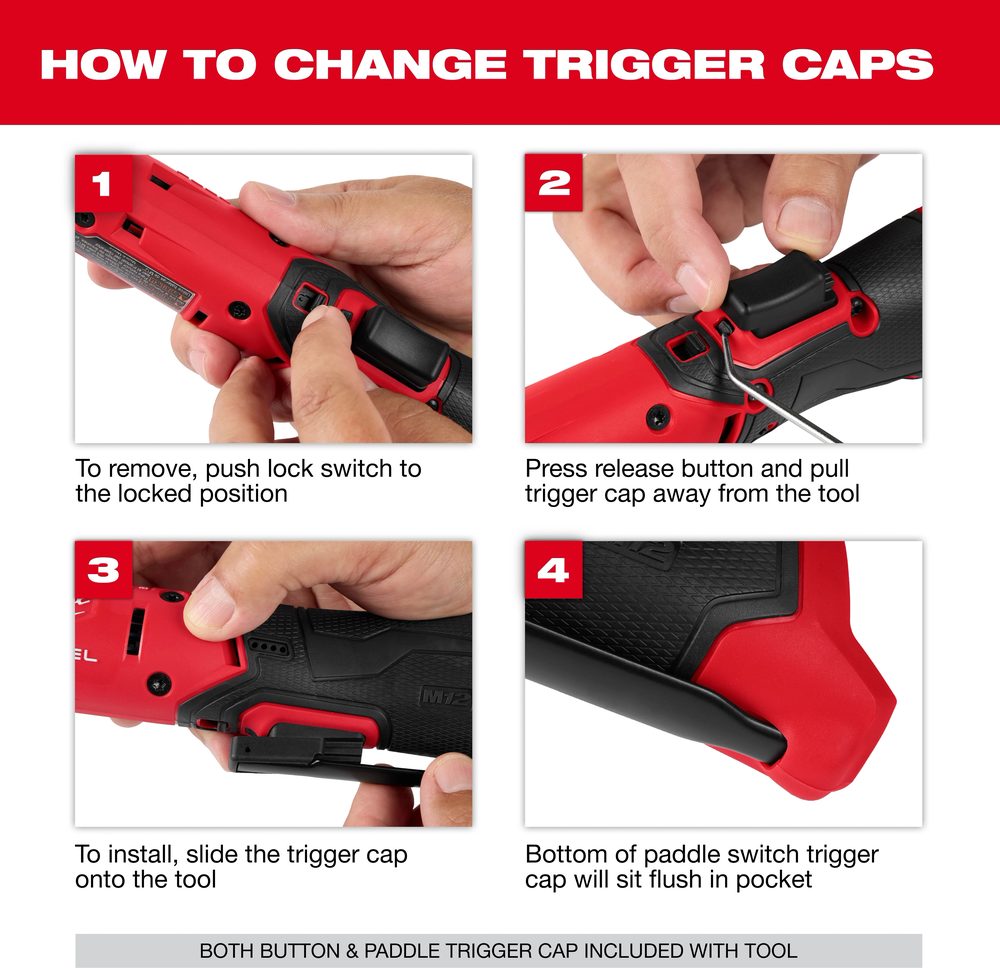 HOW TO CHANGE TRIGGER CAPS

1

To remove, push lock switch to the locked position

2

Press release button and pull trigger cap away from the tool

3

To install, slide the trigger cap onto the tool

4

Bottom of paddle switch trigger cap will sit flush in pocket

BOTH BUTTON & PADDLE TRIGGER CAP INCLUDED WITH TOOL